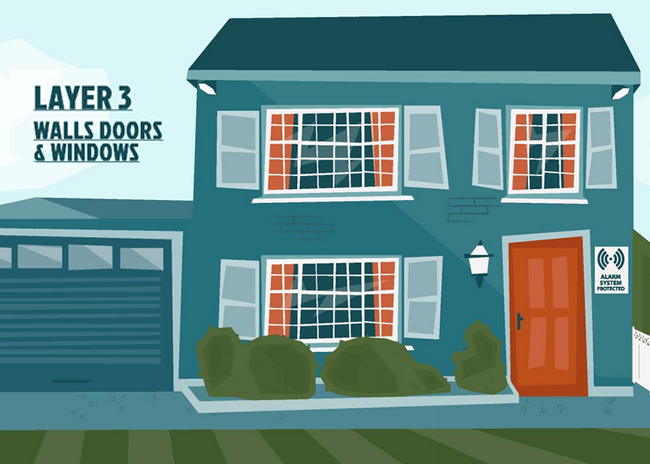 LAYER 3
WALLS DOORS & WINDOWS

ALARM SYSTEM PROTECTED